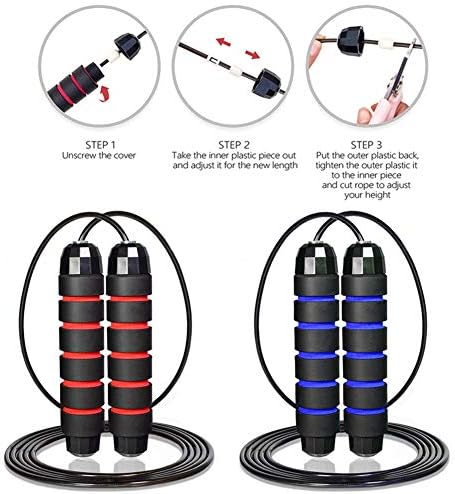 STEP 1
Unscrew the cover

STEP 2
Take the inner plastic piece out and adjust it for the new length

STEP 3
Put the outer plastic back, tighten the outer plastic it to the inner piece and cut rope to adjust your height